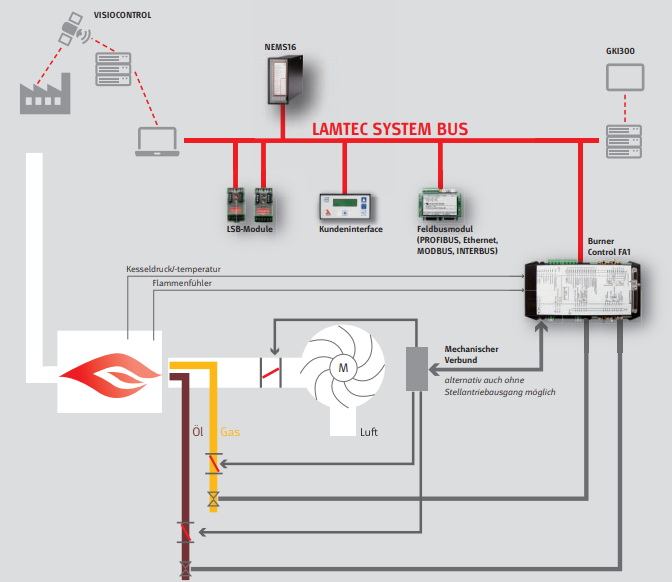 VISIOCONTROL

NEMS16

GKI300

LAMTEC SYSTEM BUS

LSB-Module

Kundeninterface

Feldbusmodul (PROFIBUS, Ethernet, MODBUS, INTERBUS)

Burner Control FA1

Kesseldruck/-temperatur

Flammenfühler

M

Mechanischer Verbund

alternativ auch ohne Stellantriebausgang möglich

Öl

Gas

Luft